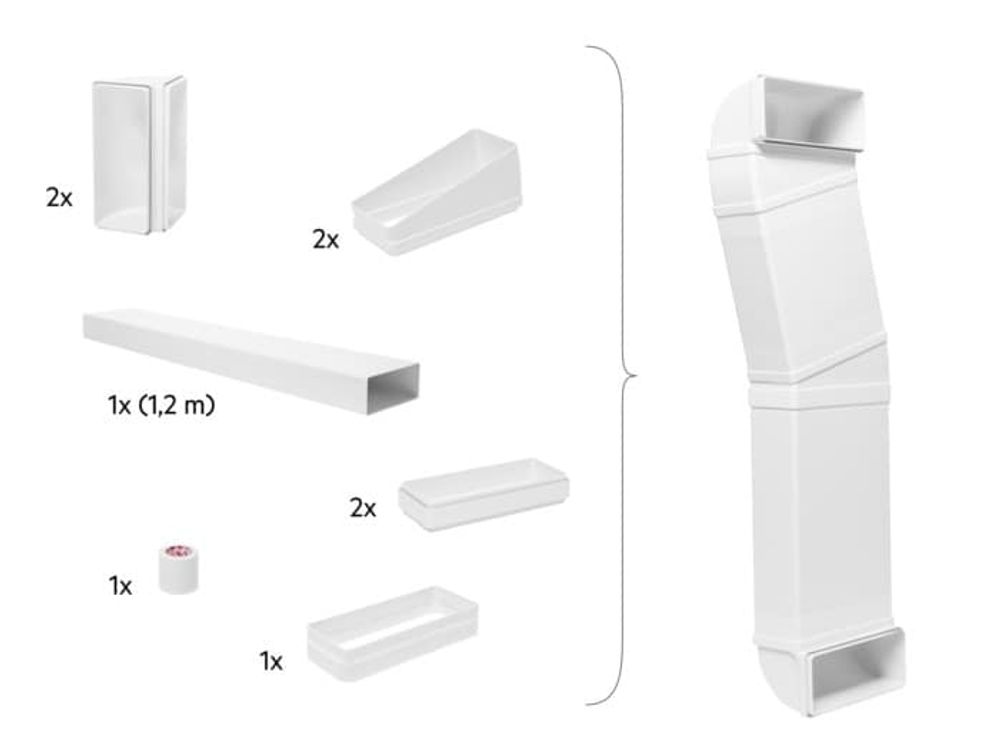 2x

2x

1x (1,2 m)

2x

1x

1x